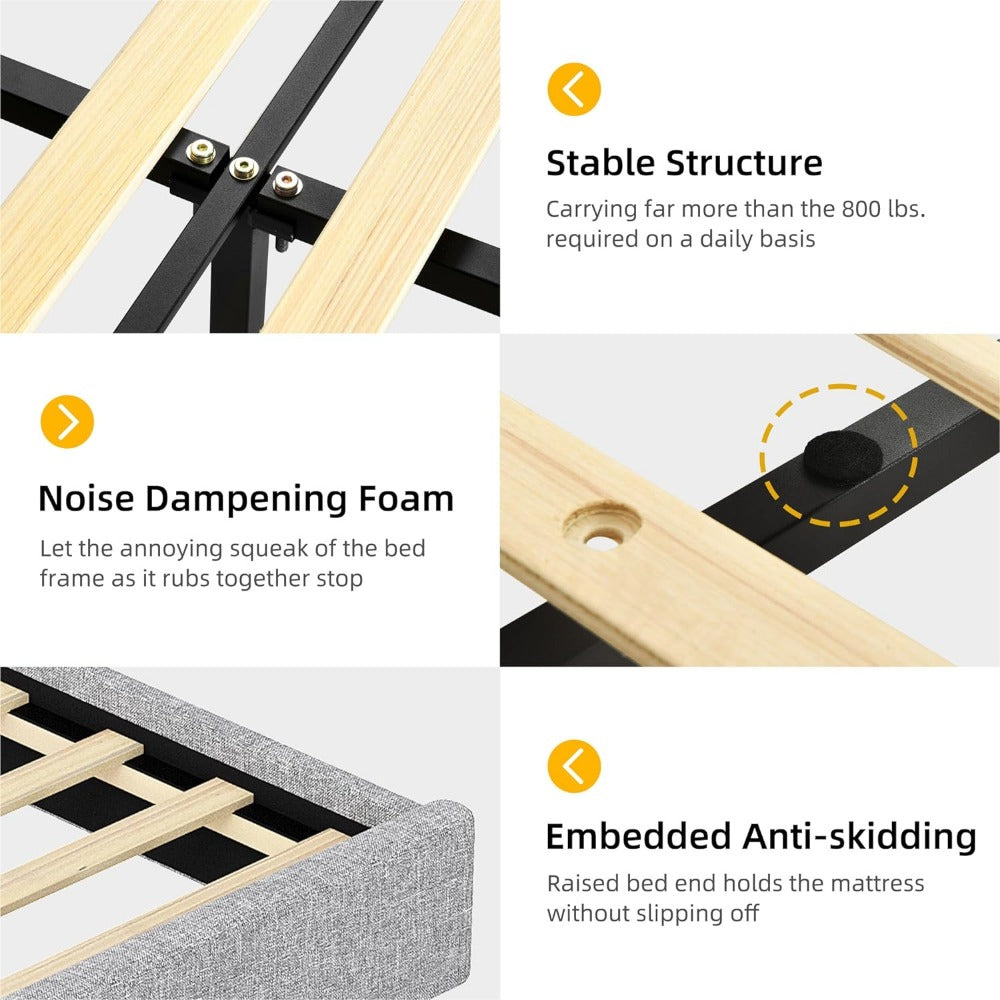 Stable Structure
Carrying far more than the 800 lbs. required on a daily basis

Noise Dampening Foam
Let the annoying squeak of the bed frame as it rubs together stop

Embedded Anti-skidding
Raised bed end holds the mattress without slipping off