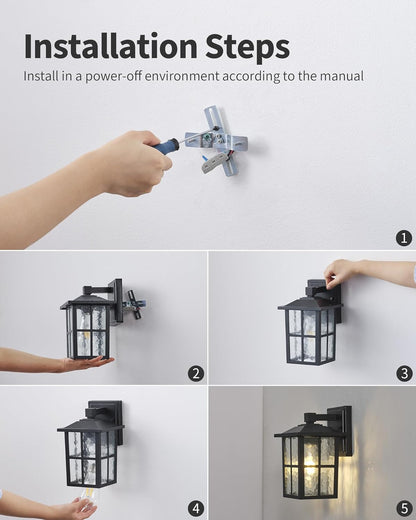 Installation Steps

Install in a power-off environment according to the manual

1

2

3

4

5