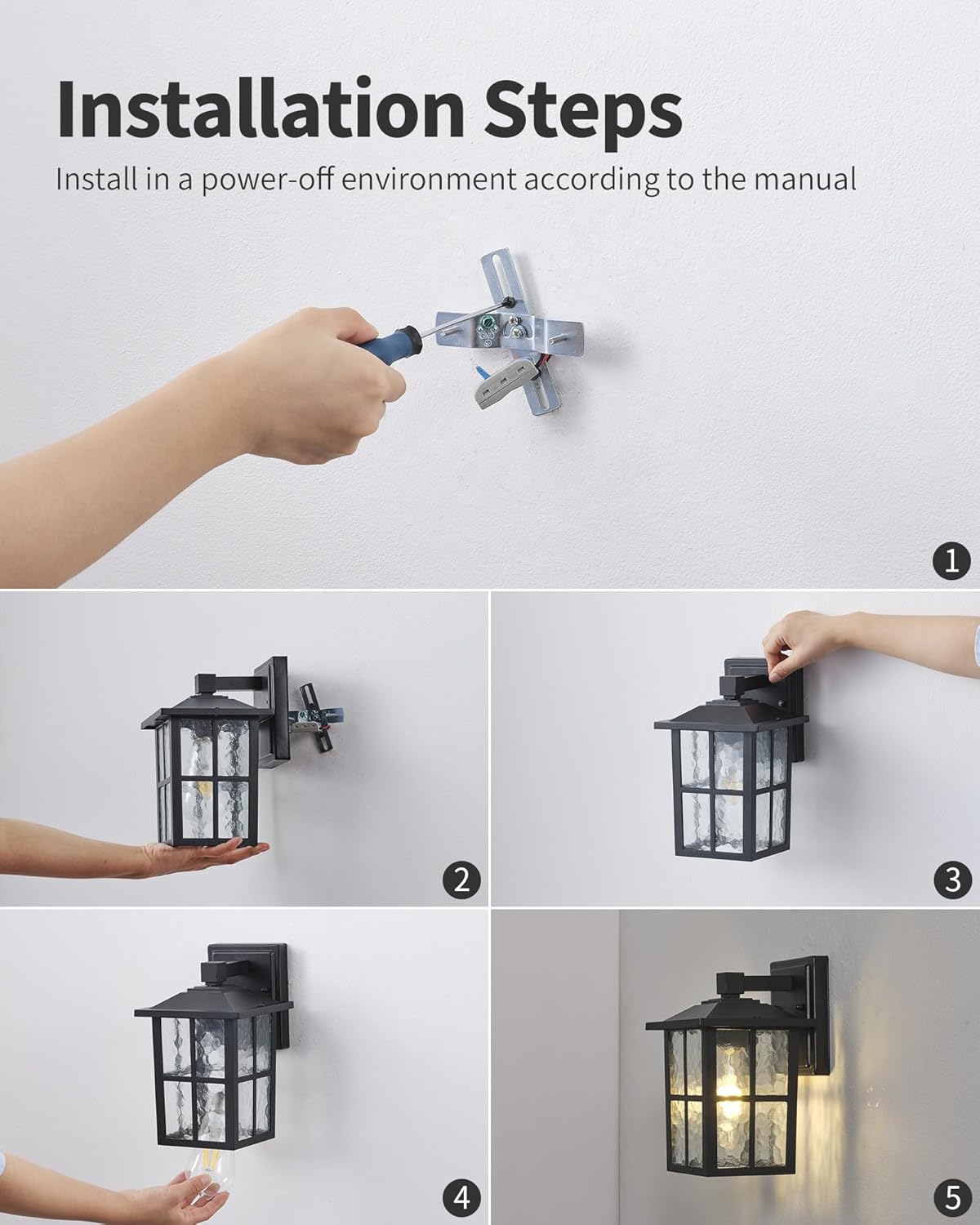 Installation Steps

Install in a power-off environment according to the manual

1

2

3

4

5