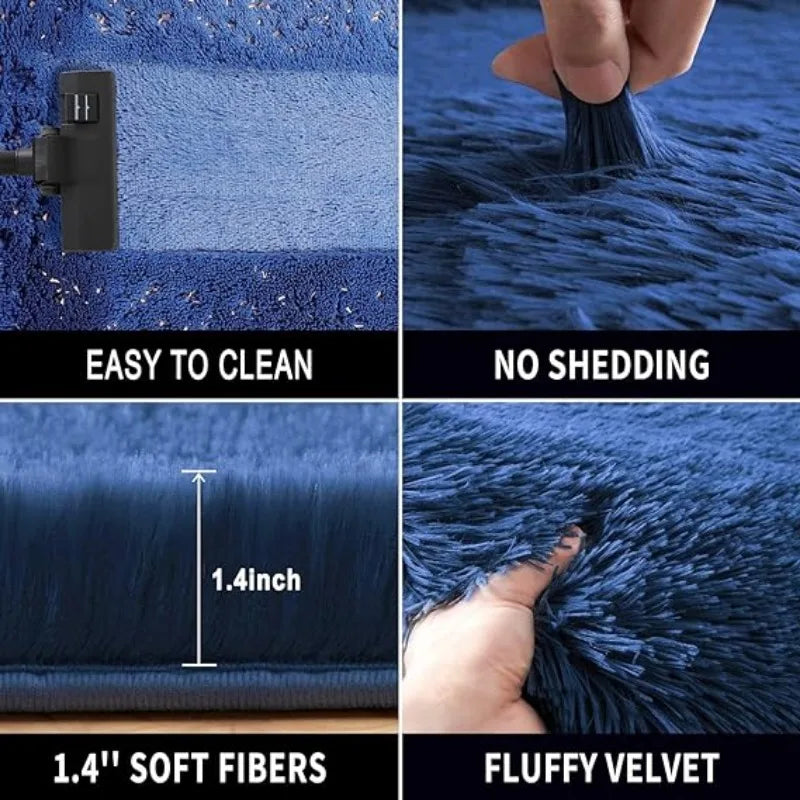 EASY TO CLEAN

NO SHEDDING

1.4inch

1.4'' SOFT FIBERS

FLUFFY VELVET