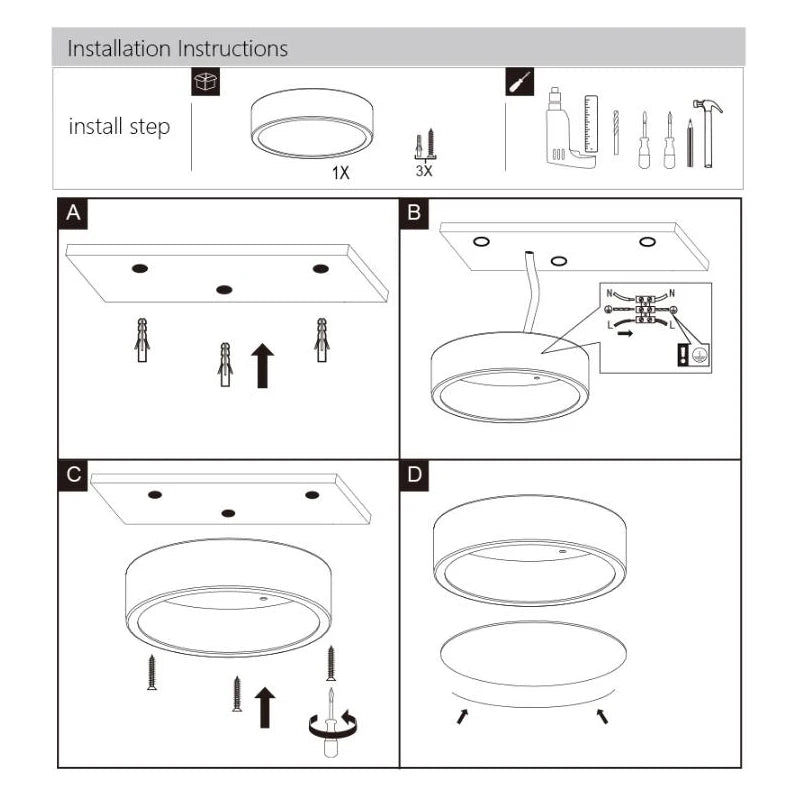 Installation Instructions

install step

1X

3X

A

B

N N

L L

C

D